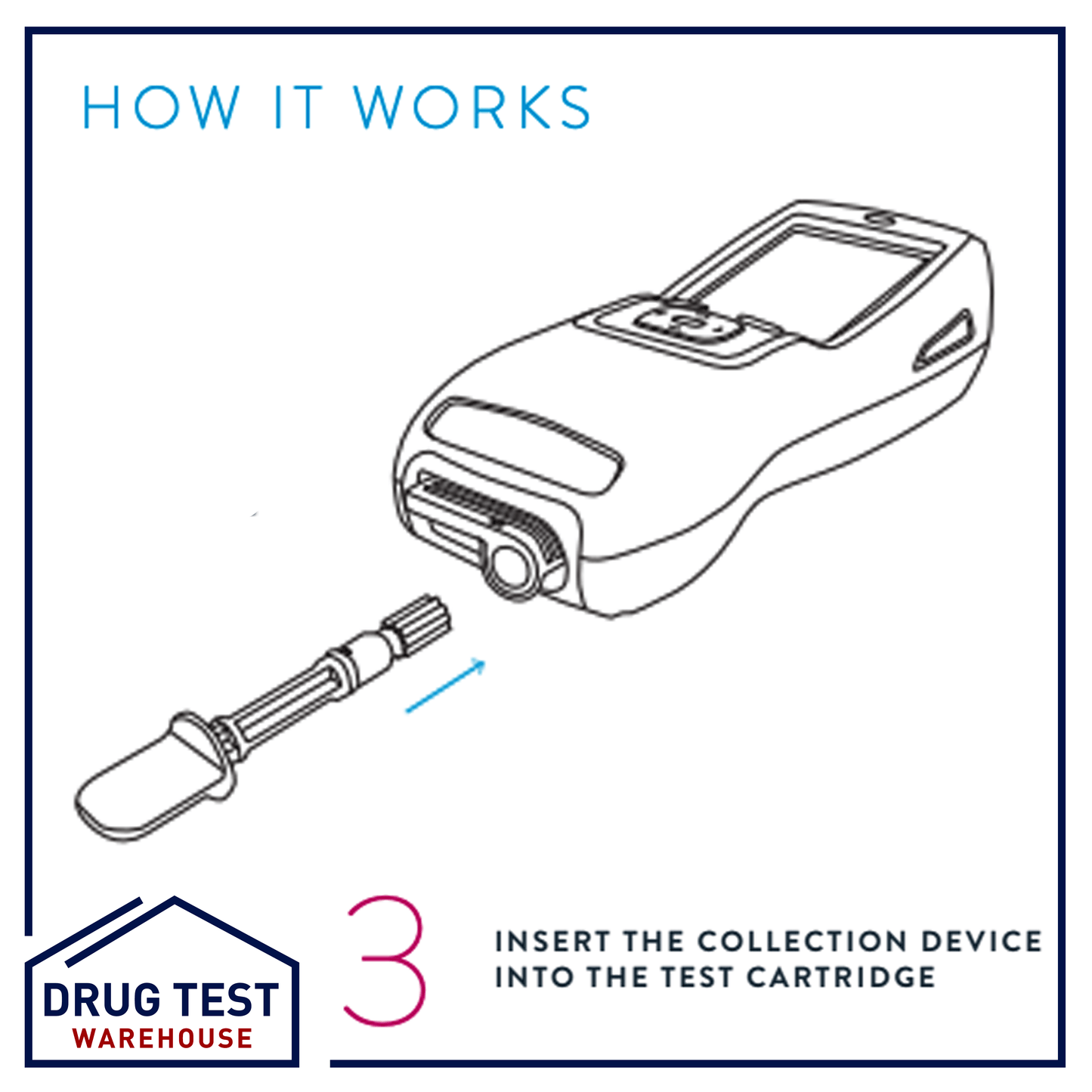 HOW IT WORKS

DRUG TEST
WAREHOUSE

3

INSERT THE COLLECTION DEVICE INTO THE TEST CARTRIDGE